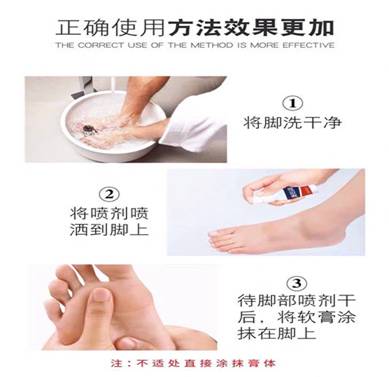 正确使用方法效果更加
THE CORRECT USE OF THE METHOD IS MORE EFFECTIVE

①
将脚洗干净

②
将喷剂喷洒到脚上

③
待脚部喷剂干后，将软膏涂抹在脚上

注：不适处直接涂抹膏体